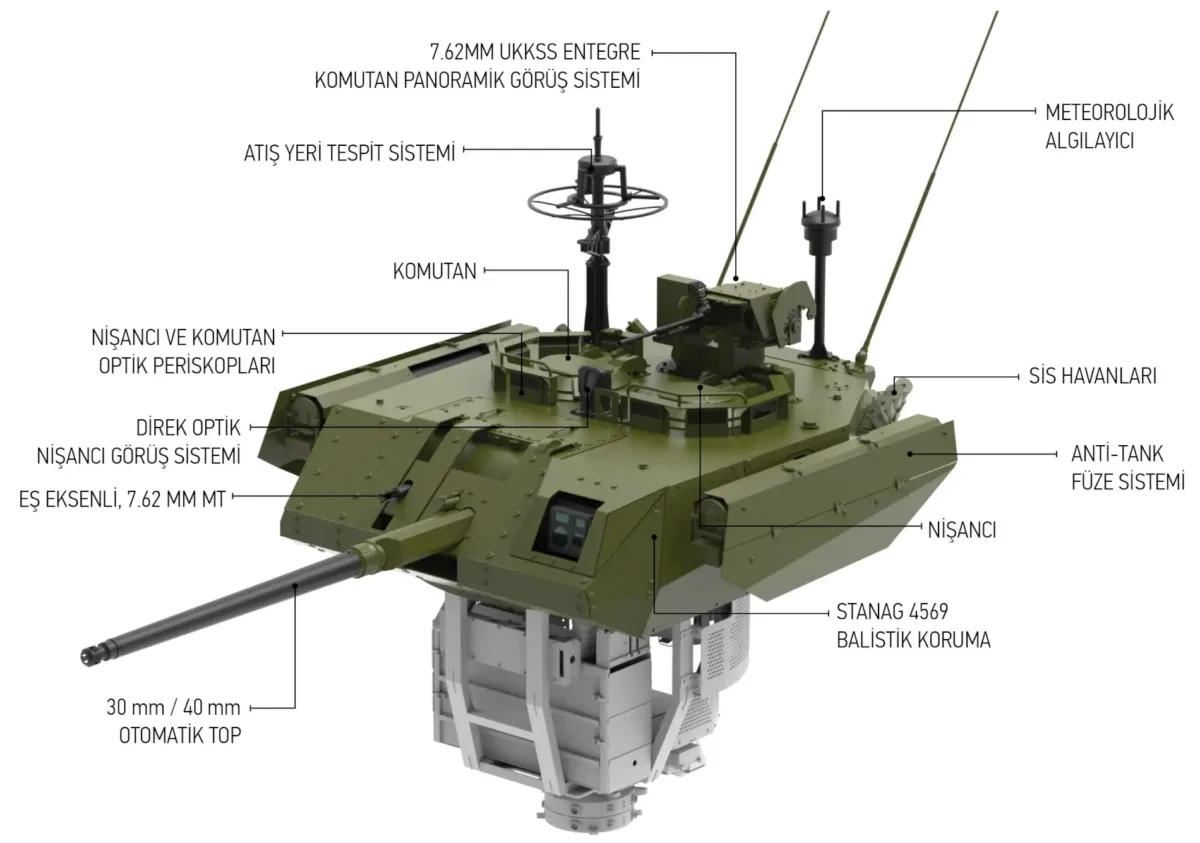 7.62MM UKKSS ENTEGRE
KOMUTAN PANORAMİK GÖRÜŞ SİSTEMİ

METEOROLOJİK
ALGILAYICI

ATIŞ YERİ TESPİT SİSTEMİ

KOMUTAN

NİŞANCI VE KOMUTAN
OPTİK PERİSKOPLARI

SİS HAVANLARI

DİREK OPTİK
NİŞANCI GÖRÜŞ SİSTEMİ

ANTİ-TANK
FÜZE SİSTEMİ

EŞ EKSENLİ, 7.62 MM MT

NİŞANCI

STANAG 4569
BALİSTİK KORUMA

30 mm / 40 mm
OTOMATİK TOP