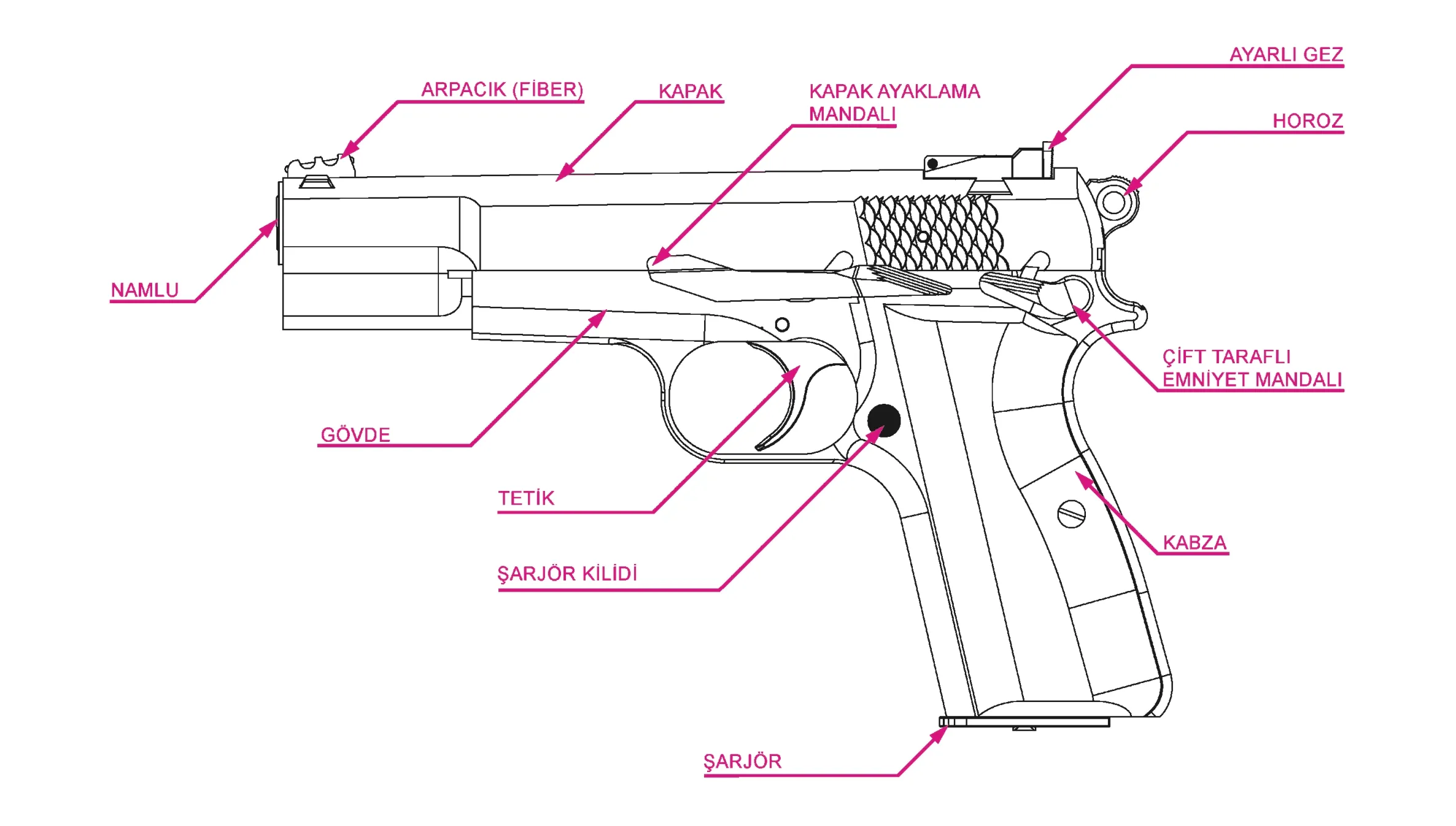 AYARLI GEZ

ARPACIK (FİBER)

KAPAK

KAPAK AYAKLAMA MANDALI

HOROZ

NAMLU

ÇİFT TARAFLI EMNİYET MANDALI

GÖVDE

TETİK

KABZA

ŞARJÖR KİLİDİ

ŞARJÖR